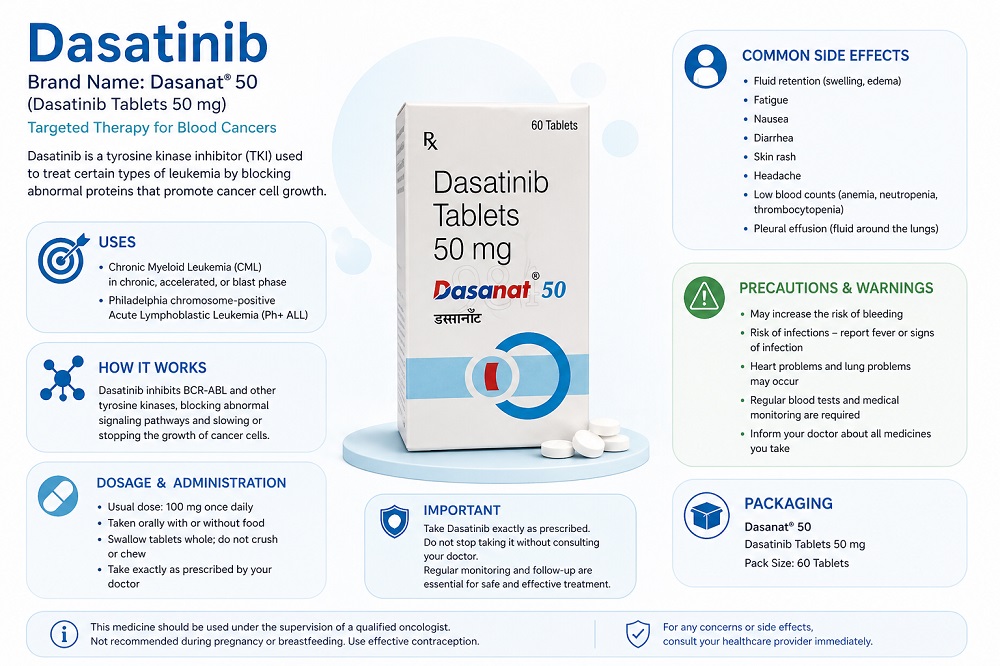 Dasatinib
Brand Name: Dasanat® 50
(Dasatinib Tablets 50 mg)
Targeted Therapy for Blood Cancers

Dasatinib is a tyrosine kinase inhibitor (TKI) used to treat certain types of leukemia by blocking abnormal proteins that promote cancer cell growth.

USES
• Chronic Myeloid Leukemia (CML) in chronic, accelerated, or blast phase
• Philadelphia chromosome-positive Acute Lymphoblastic Leukemia (Ph+ ALL)

HOW IT WORKS
Dasatinib inhibits BCR-ABL and other tyrosine kinases, blocking abnormal signaling pathways and slowing or stopping the growth of cancer cells.

DOSAGE & ADMINISTRATION
• Usual dose: 100 mg once daily
• Taken orally with or without food
• Swallow tablets whole; do not crush or chew
• Take exactly as prescribed by your doctor

℞
60 Tablets
Dasatinib Tablets 50 mg
Dasanat® 50
डसानॉट

IMPORTANT
Take Dasatinib exactly as prescribed. Do not stop taking it without consulting your doctor.
Regular monitoring and follow-up are essential for safe and effective treatment.

COMMON SIDE EFFECTS
• Fluid retention (swelling, edema)
• Fatigue
• Nausea
• Diarrhea
• Skin rash
• Headache
• Low blood counts (anemia, neutropenia, thrombocytopenia)
• Pleural effusion (fluid around the lungs)

PRECAUTIONS & WARNINGS
• May increase the risk of bleeding
• Risk of infections – report fever or signs of infection
• Heart problems and lung problems may occur
• Regular blood tests and medical monitoring are required
• Inform your doctor about all medicines you take

PACKAGING
Dasanat® 50
Dasatinib Tablets 50 mg
Pack Size: 60 Tablets

This medicine should be used under the supervision of a qualified oncologist.
Not recommended during pregnancy or breastfeeding. Use effective contraception.

For any concerns or side effects, consult your healthcare provider immediately.